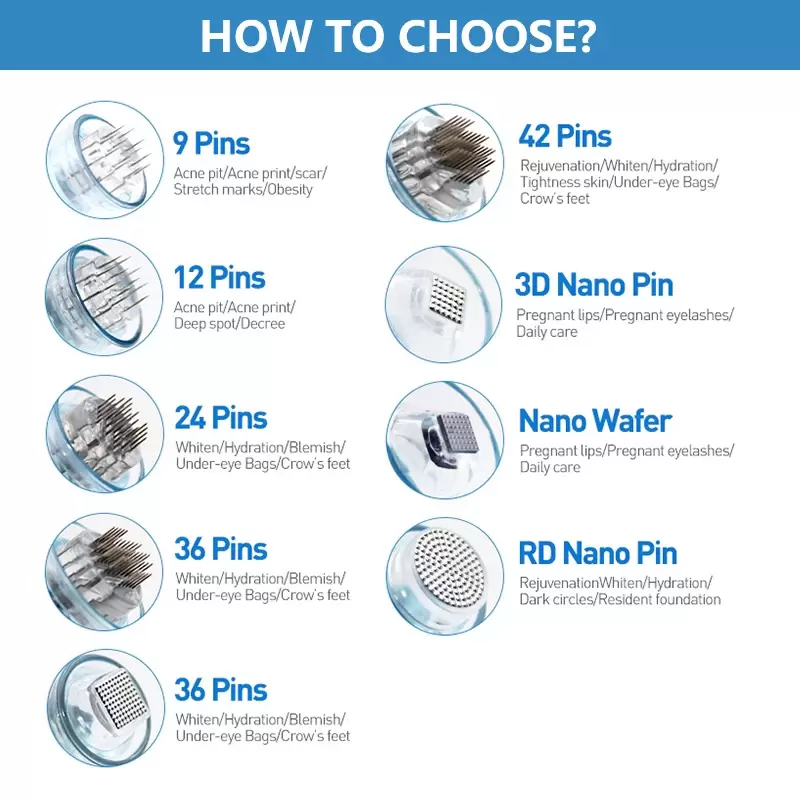 HOW TO CHOOSE?

9 Pins
Acne pit/Acne print/scar/ Stretch marks/Obesity

12 Pins
Acne pit/Acne print/ Deep spot/Decree

24 Pins
Whiten/Hydration/Blemish/ Under-eye Bags/Crow's feet

36 Pins
Whiten/Hydration/Blemish/ Under-eye Bags/Crow's feet

36 Pins
Whiten/Hydration/Blemish/ Under-eye Bags/Crow's feet

42 Pins
Rejuvenation/Whiten/Hydration/ Tightness skin/Under-eye Bags/ Crow's feet

3D Nano Pin
Pregnant lips/Pregnant eyelashes/ Daily care

Nano Wafer
Pregnant lips/Pregnant eyelashes/ Daily care

RD Nano Pin
RejuvenationWhiten/Hydration/ Dark circles/Resident foundation